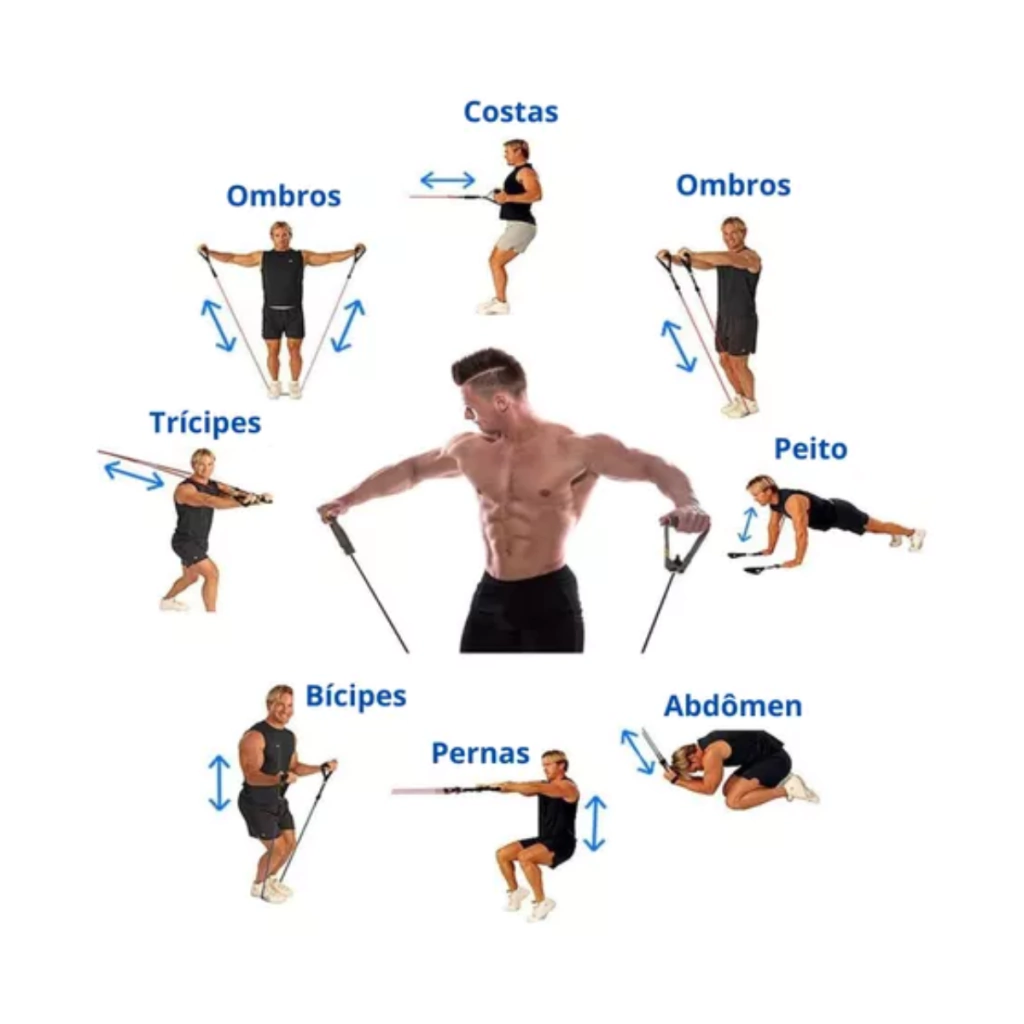 Costas

Ombros

Ombros

Trícipes

Peito

Bícipes

Abdômen

Pernas