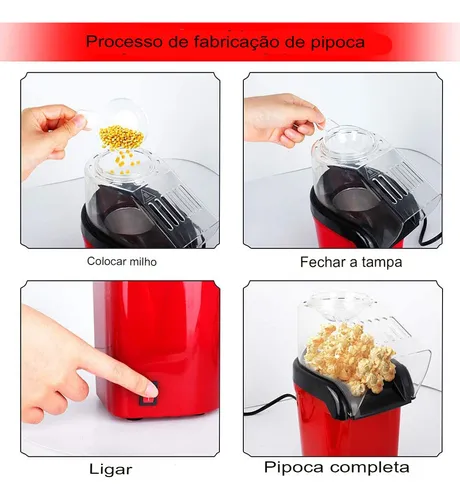 Processo de fabricação de pipoca

Colocar milho

Fechar a tampa

Ligar

Pipoca completa